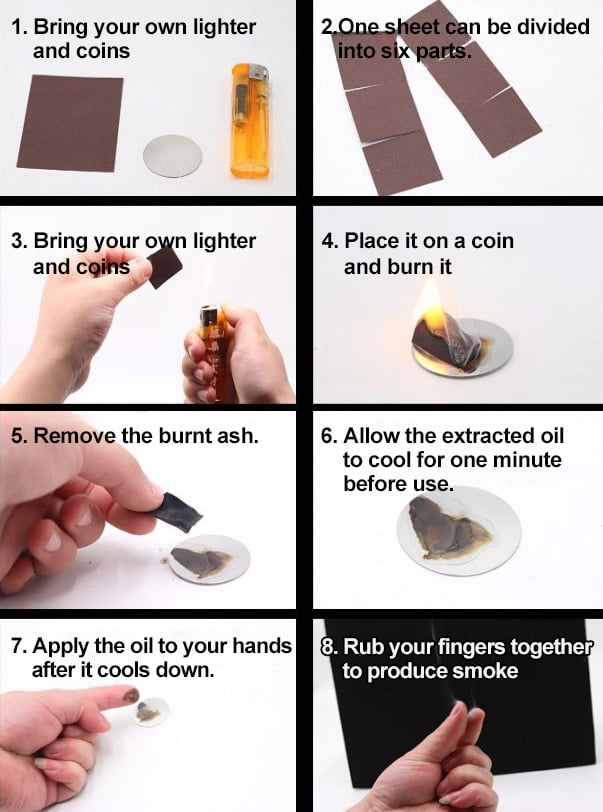 1. Bring your own lighter and coins

2.One sheet can be divided into six parts.

3. Bring your own lighter and coins

4. Place it on a coin and burn it

5. Remove the burnt ash.

6. Allow the extracted oil to cool for one minute before use.

7. Apply the oil to your hands after it cools down.

8. Rub your fingers together to produce smoke